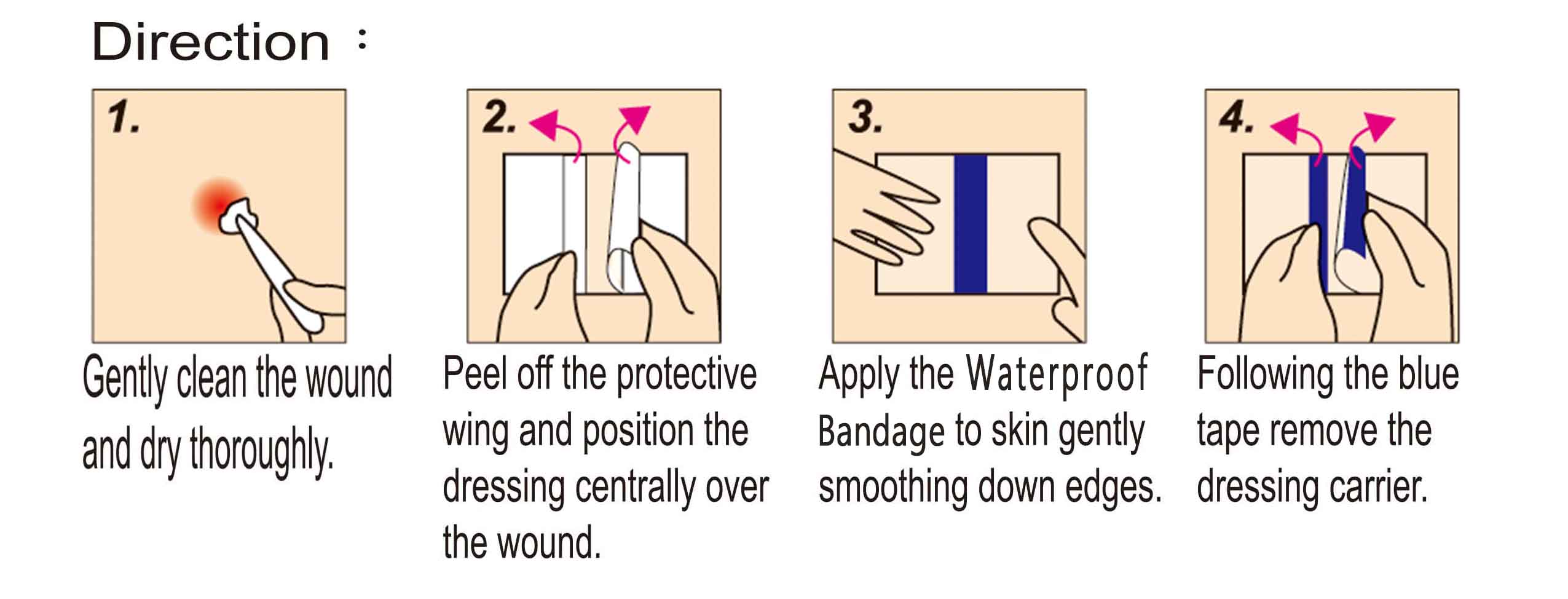 Direction ：

1.

Gently clean the wound and dry thoroughly.

2.

Peel off the protective wing and position the dressing centrally over the wound.

3.

Apply the Waterproof Bandage to skin gently smoothing down edges.

4.

Following the blue tape remove the dressing carrier.